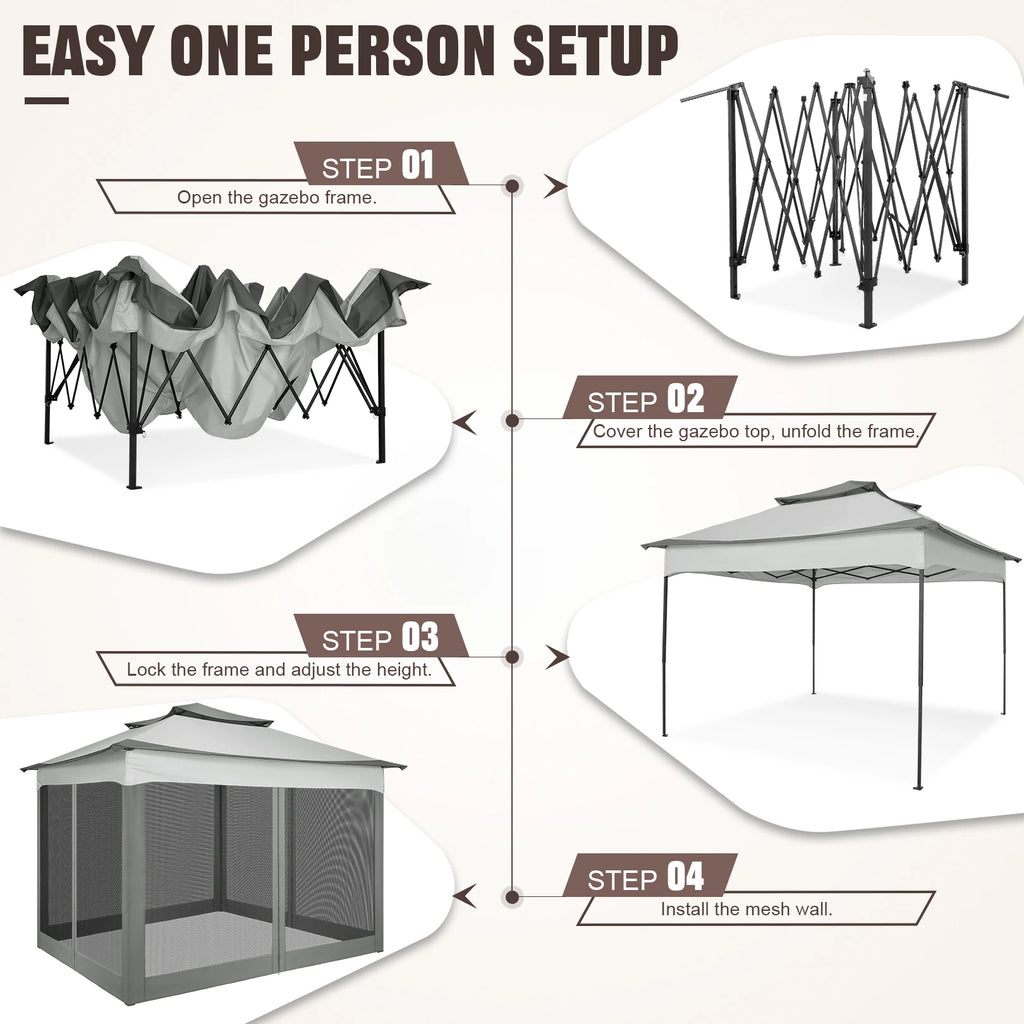 EASY ONE PERSON SETUP

STEP 01
Open the gazebo frame.

STEP 02
Cover the gazebo top, unfold the frame.

STEP 03
Lock the frame and adjust the height.

STEP 04
Install the mesh wall.