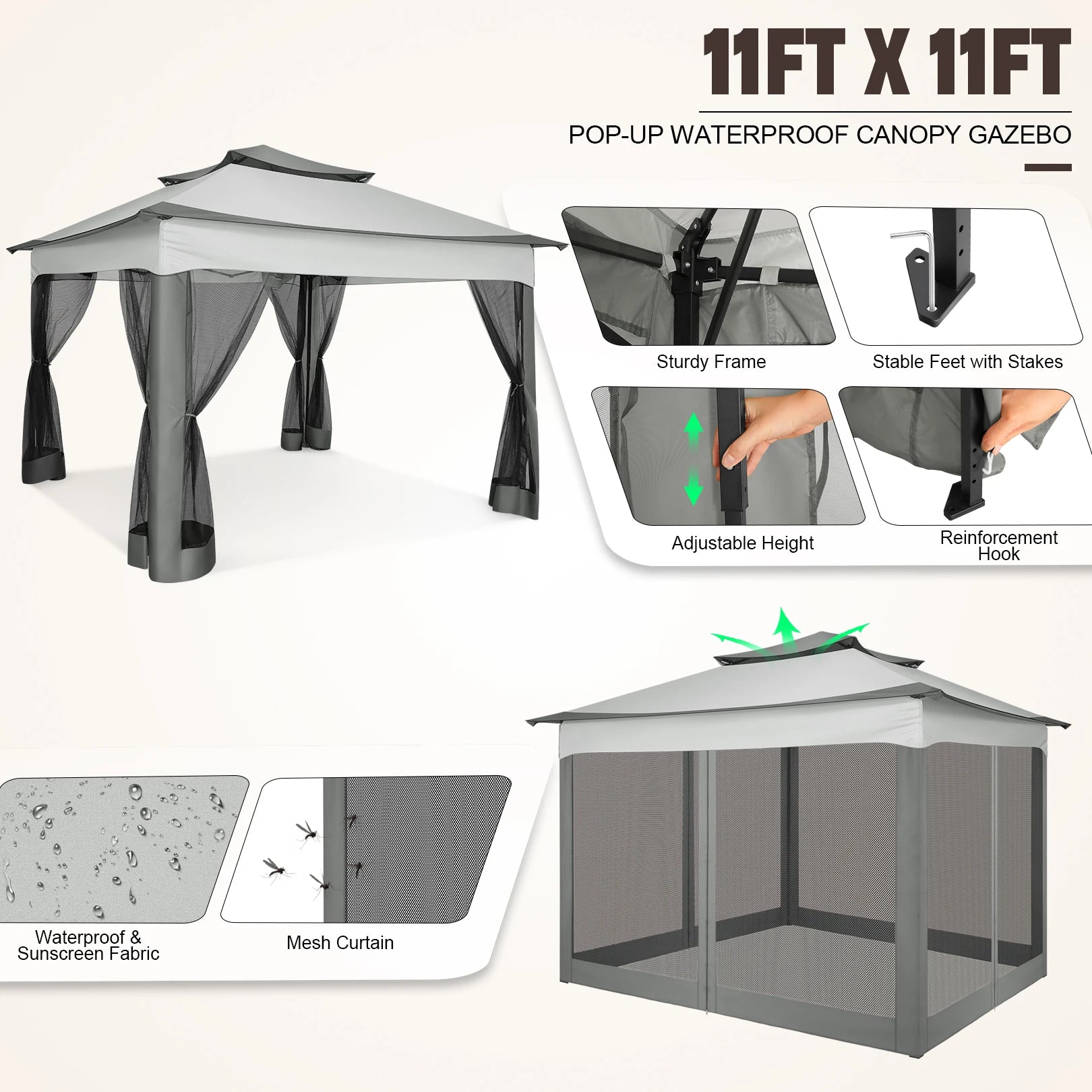 11FT X 11FT

POP-UP WATERPROOF CANOPY GAZEBO

Sturdy Frame

Stable Feet with Stakes

Adjustable Height

Reinforcement Hook

Waterproof & Sunscreen Fabric

Mesh Curtain