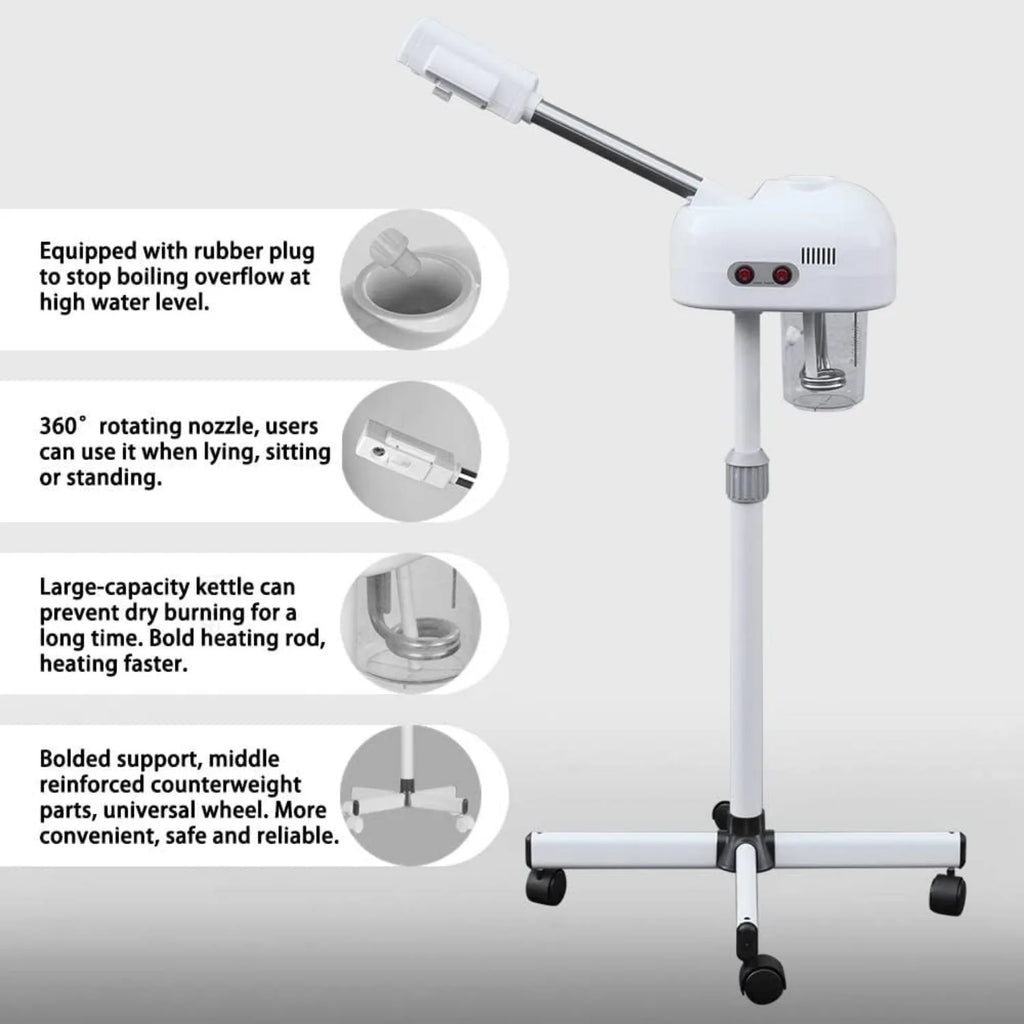 Equipped with rubber plug to stop boiling overflow at high water level.

360° rotating nozzle, users can use it when lying, sitting or standing.

Large-capacity kettle can prevent dry burning for a long time. Bold heating rod, heating faster.

Bolded support, middle reinforced counterweight parts, universal wheel. More convenient, safe and reliable.