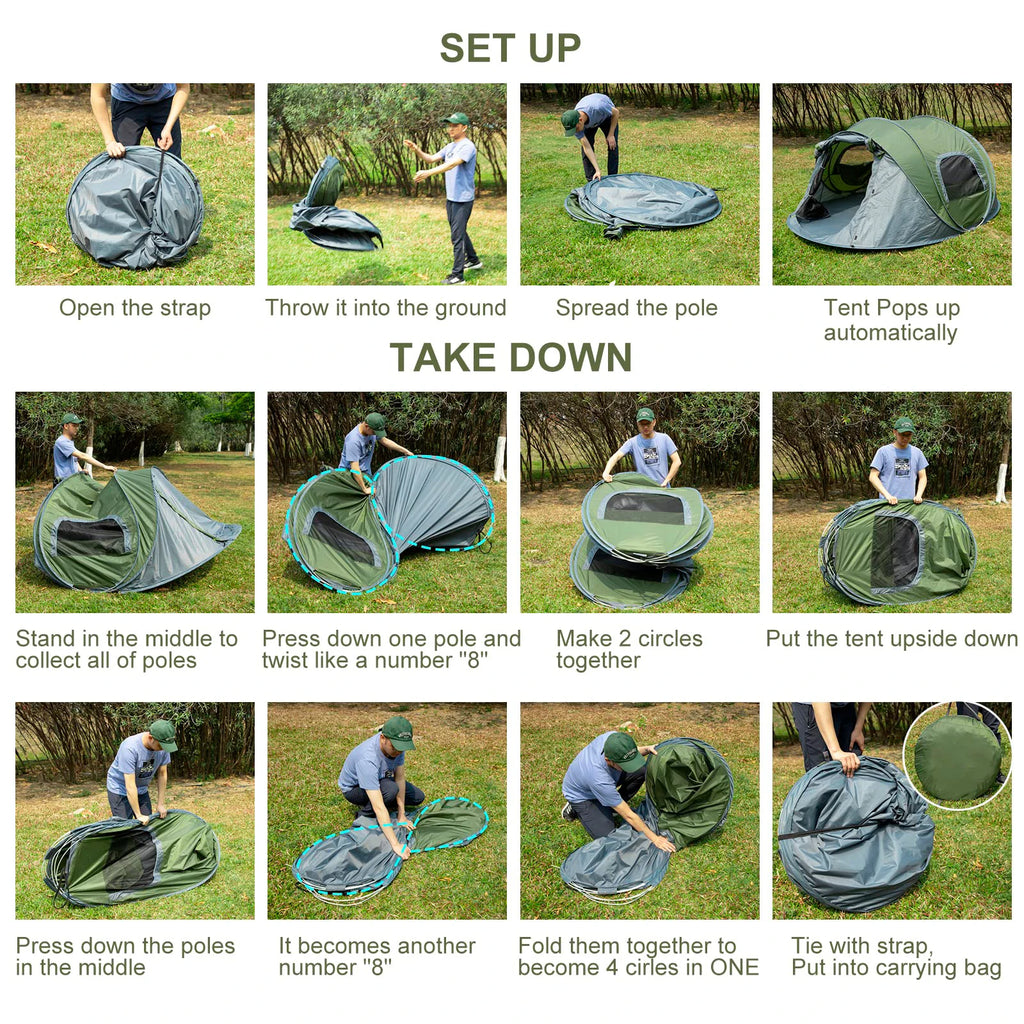 SET UP

Open the strap

Throw it into the ground

Spread the pole

Tent Pops up automatically

TAKE DOWN

Stand in the middle to collect all of poles

Press down one pole and twist like a number "8"

Make 2 circles together

Put the tent upside down

Press down the poles in the middle

It becomes another number "8"

Fold them together to become 4 cirles in ONE

Tie with strap, Put into carrying bag