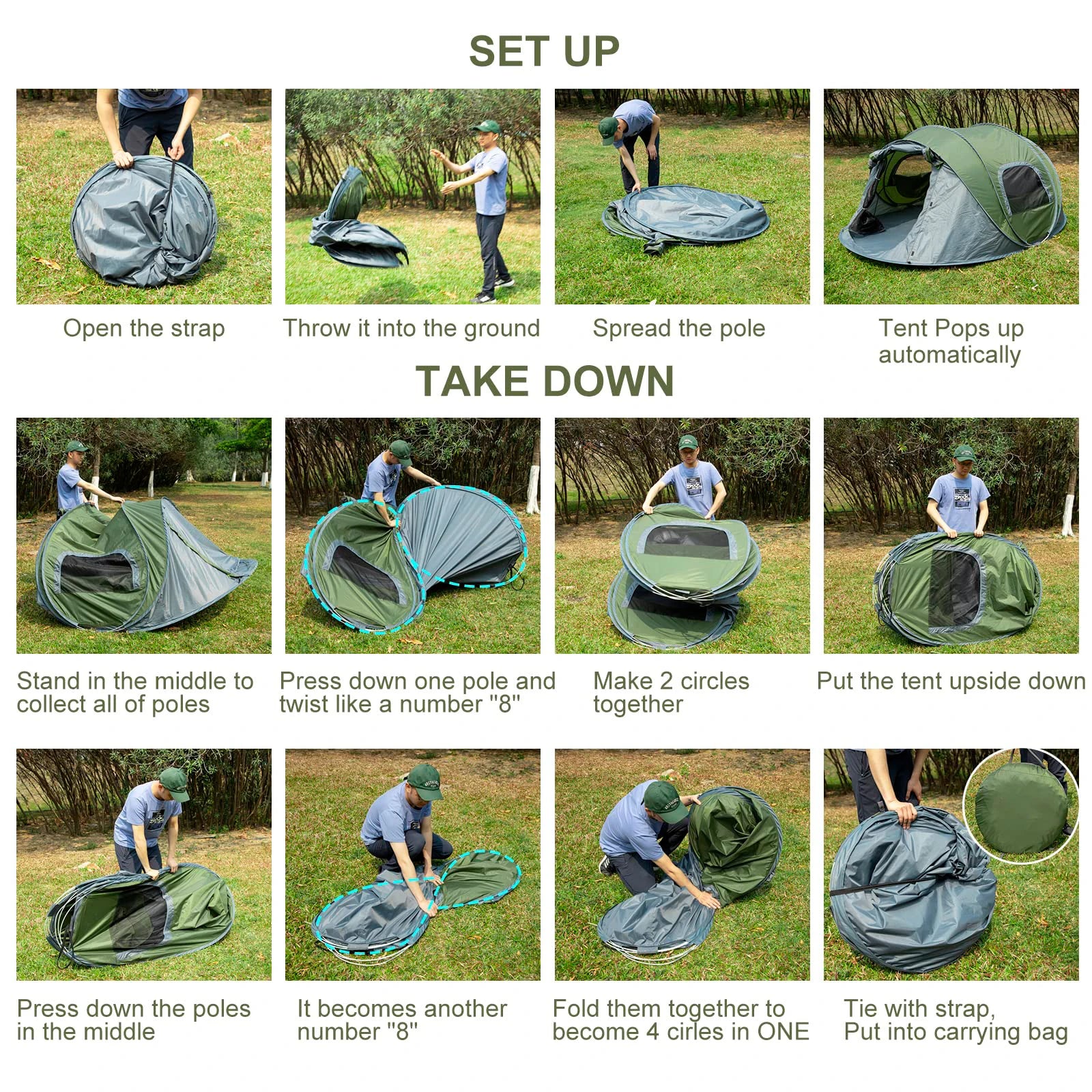 SET UP

Open the strap

Throw it into the ground

Spread the pole

Tent Pops up automatically

TAKE DOWN

Stand in the middle to collect all of poles

Press down one pole and twist like a number "8"

Make 2 circles together

Put the tent upside down

Press down the poles in the middle

It becomes another number "8"

Fold them together to become 4 cirles in ONE

Tie with strap, Put into carrying bag